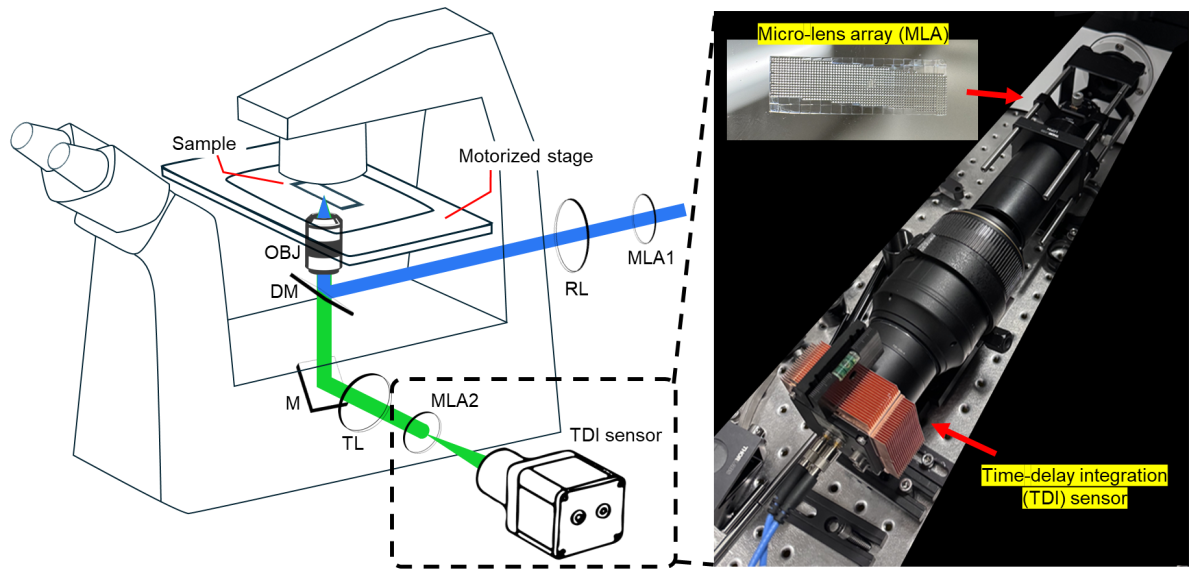 Sample
Motorized stage
OBJ
DM
RL
MLA1
M
TL
MLA2
TDI sensor
Micro-lens array (MLA)
Time-delay integration (TDI) sensor